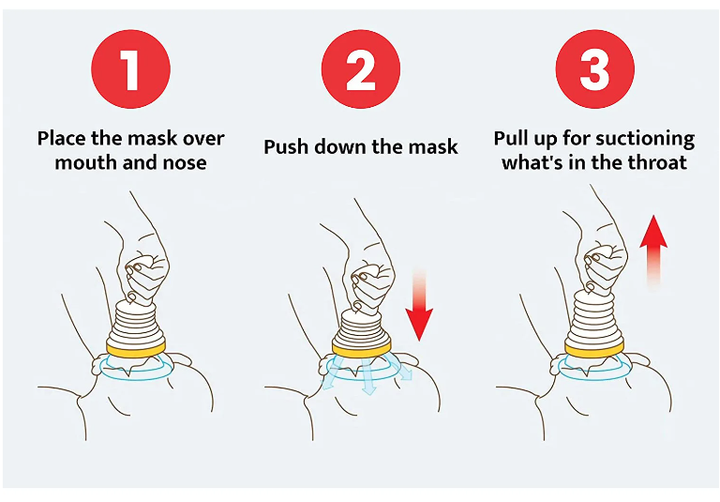 1

Place the mask over mouth and nose

2

Push down the mask

3

Pull up for suctioning what's in the throat